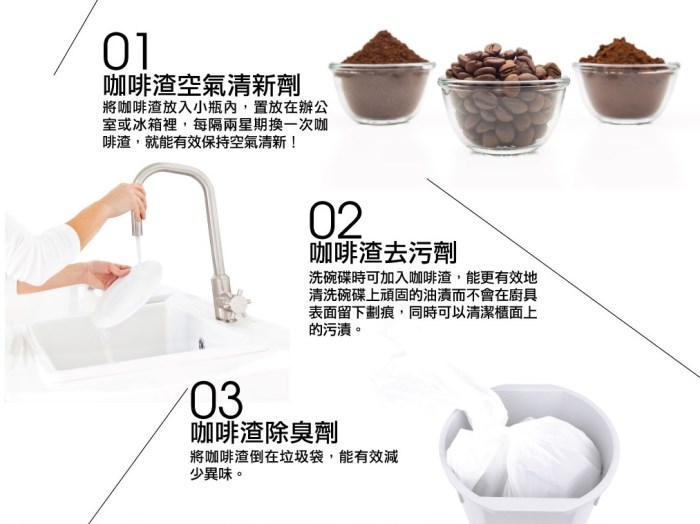 01
咖啡渣空氣清新劑
將咖啡渣放入小瓶內，置放在辦公室或冰箱裡，每隔兩星期換一次咖啡渣，就能有效保持空氣清新！

02
咖啡渣去污劑
洗碗碟時可加入咖啡渣，能更有效地清洗碗碟上頑固的油漬而不會在廚具表面留下劃痕，同時可以清潔櫃面上的污漬。

03
咖啡渣除臭劑
將咖啡渣倒在垃圾袋，能有效減少異味。